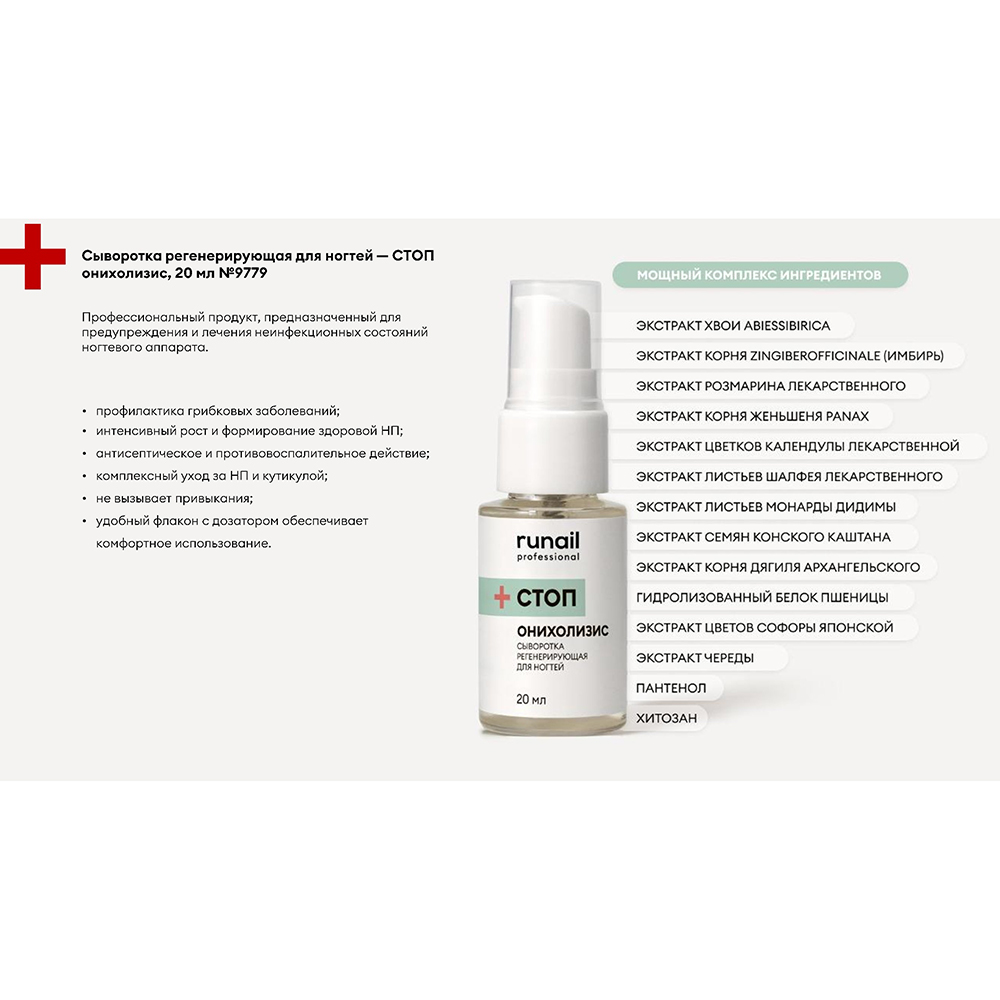 Сыворотка регенерирующая для ногтей — СТОП онихолизис, 20 мл №9779

Профессиональный продукт, предназначенный для предупреждения и лечения неинфекционных состояний ногтевого аппарата.

• профилактика грибковых заболеваний;
• интенсивный рост и формирование здоровой НП;
• антисептическое и противовоспалительное действие;
• комплексный уход за НП и кутикулой;
• не вызывает привыкания;
• удобный флакон с дозатором обеспечивает комфортное использование.

runail professional
+ СТОП
ОНИХОЛИЗИС
СЫВОРОТКА РЕГЕНЕРИРУЮЩАЯ ДЛЯ НОГТЕЙ
20 мл

МОЩНЫЙ КОМПЛЕКС ИНГРЕДИЕНТОВ
ЭКСТРАКТ ХВОИ ABIESSIBIRICA
ЭКСТРАКТ КОРНЯ ZINGIBEROFFICINALE (ИМБИРЬ)
ЭКСТРАКТ РОЗМАРИНА ЛЕКАРСТВЕННОГО
ЭКСТРАКТ КОРНЯ ЖЕНЬШЕНЯ PANAX
ЭКСТРАКТ ЦВЕТКОВ КАЛЕНДУЛЫ ЛЕКАРСТВЕННОЙ
ЭКСТРАКТ ЛИСТЬЕВ ШАЛФЕЯ ЛЕКАРСТВЕННОГО
ЭКСТРАКТ ЛИСТЬЕВ МОНАРДЫ ДИДИМЫ
ЭКСТРАКТ СЕМЯН КОНСКОГО КАШТАНА
ЭКСТРАКТ КОРНЯ ДЯГИЛЯ АРХАНГЕЛЬСКОГО
ГИДРОЛИЗОВАННЫЙ БЕЛОК ПШЕНИЦЫ
ЭКСТРАКТ ЦВЕТОВ СОФОРЫ ЯПОНСКОЙ
ЭКСТРАКТ ЧЕРЕДЫ
ПАНТЕНОЛ
ХИТОЗАН