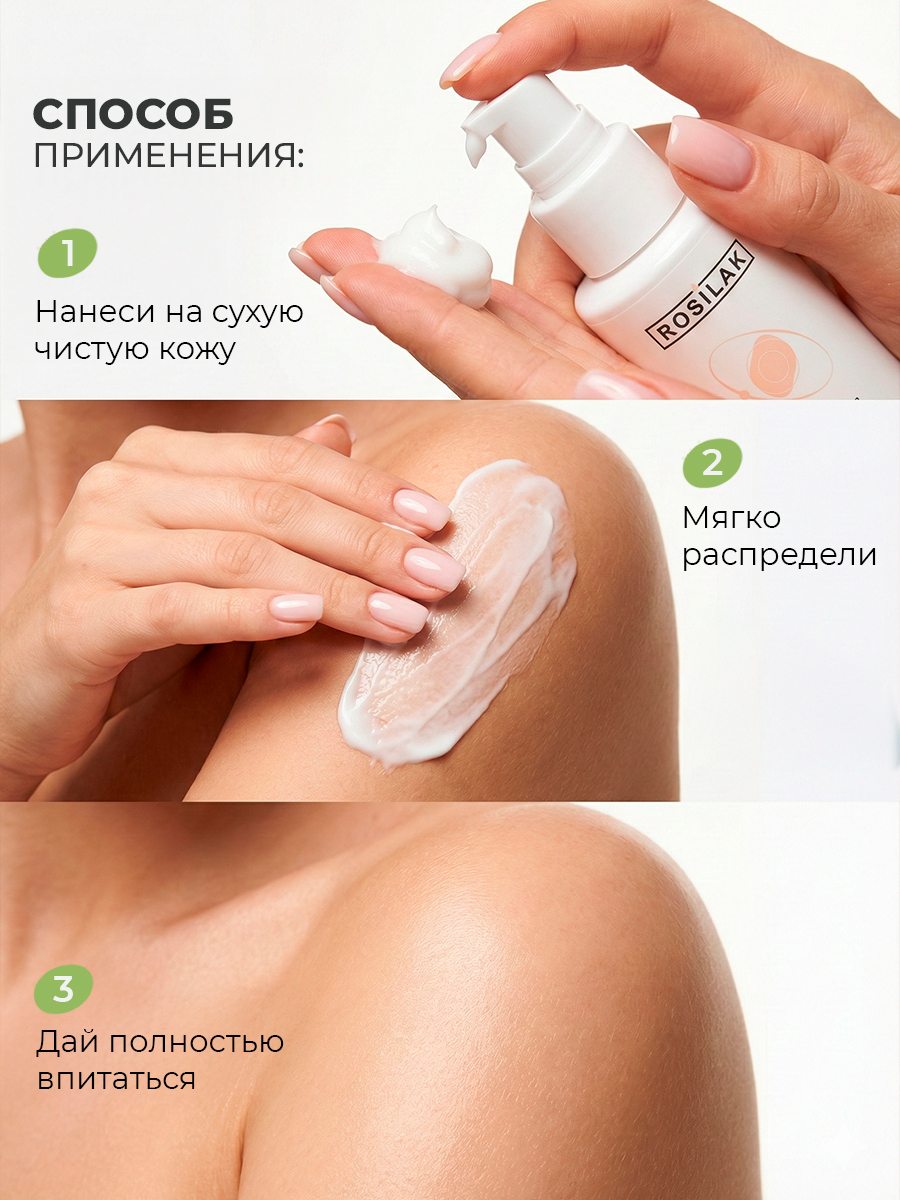 СПОСОБ
ПРИМЕНЕНИЯ:

1
Нанеси на сухую чистую кожу

ROSILAK

2
Мягко распредели

3
Дай полностью впитаться