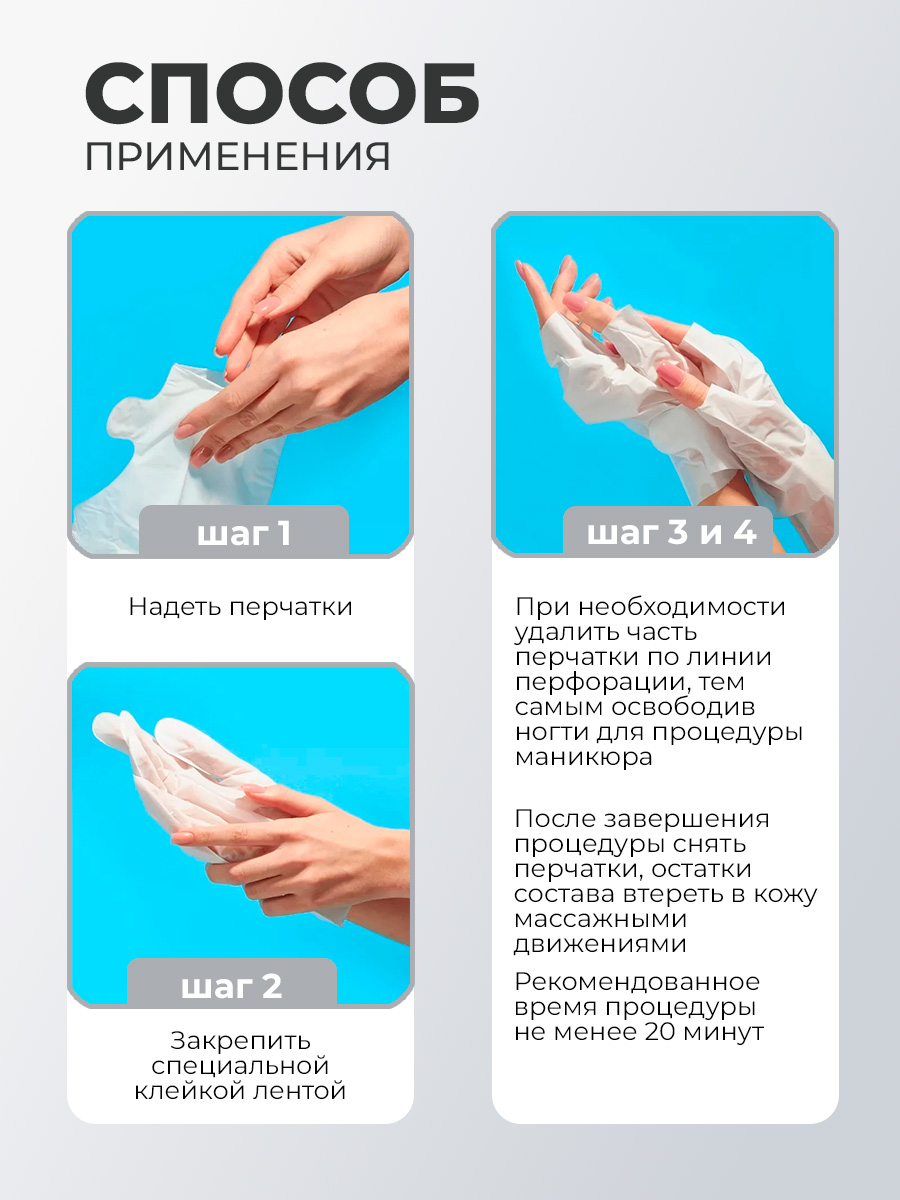 СПОСОБ
ПРИМЕНЕНИЯ

шаг 1

Надеть перчатки

шаг 2

Закрепить специальной клейкой лентой

шаг 3 и 4

При необходимости удалить часть перчатки по линии перфорации, тем самым освободив ногти для процедуры маникюра

После завершения процедуры снять перчатки, остатки состава втереть в кожу массажными движениями

Рекомендованное время процедуры не менее 20 минут