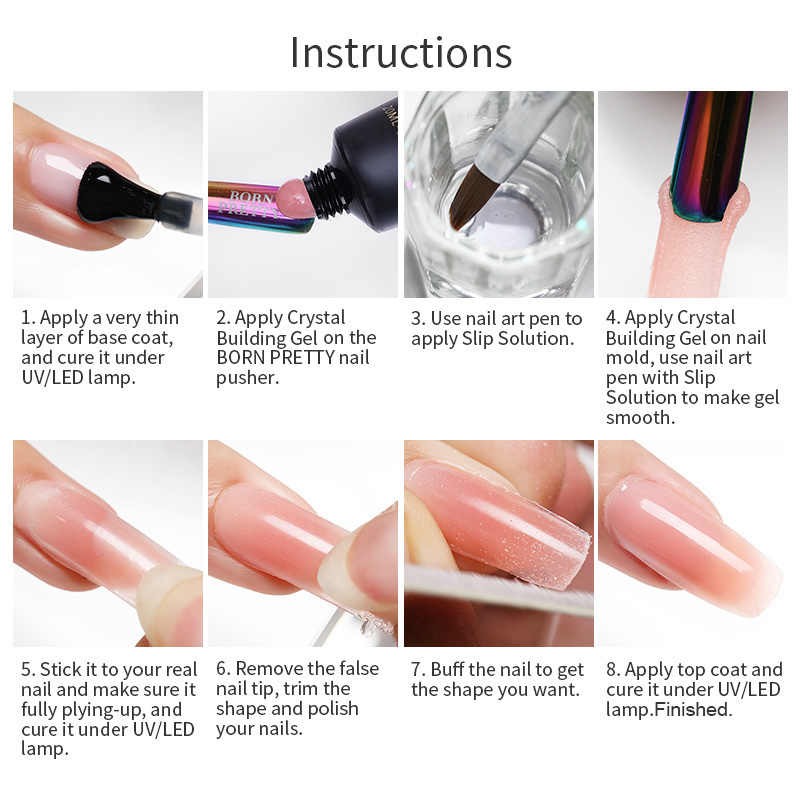 Instructions

BORN PRETTY

1. Apply a very thin layer of base coat, and cure it under UV/LED lamp.

2. Apply Crystal Building Gel on the BORN PRETTY nail pusher.

3. Use nail art pen to apply Slip Solution.

4. Apply Crystal Building Gel on nail mold, use nail art pen with Slip Solution to make gel smooth.

5. Stick it to your real nail and make sure it fully plying-up, and cure it under UV/LED lamp.

6. Remove the false nail tip, trim the shape and polish your nails.

7. Buff the nail to get the shape you want.

8. Apply top coat and cure it under UV/LED lamp.Finished.