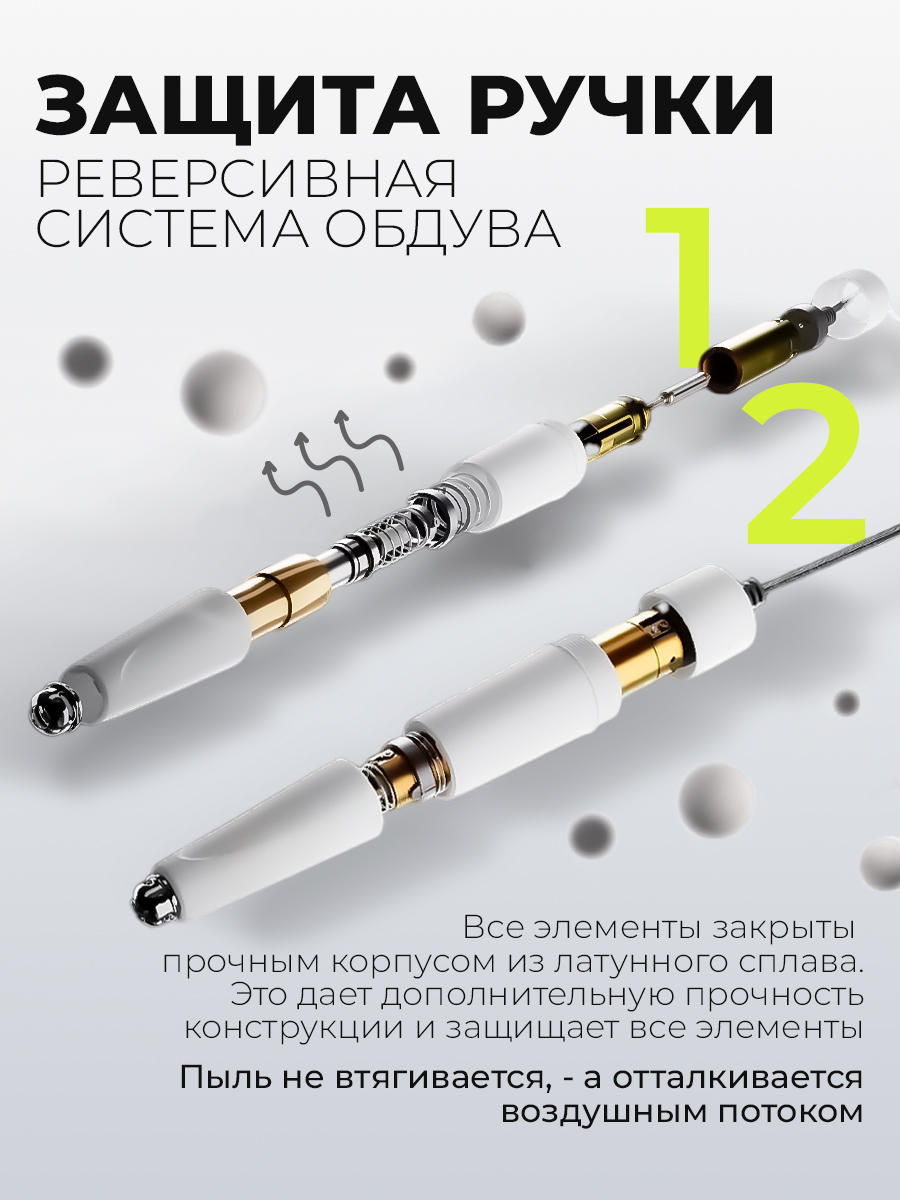 ЗАЩИТА РУЧКИ
РЕВЕРСИВНАЯ СИСТЕМА ОБДУВА

1

2

Все элементы закрыты прочным корпусом из латунного сплава. Это дает дополнительную прочность конструкции и защищает все элементы

Пыль не втягивается, - а отталкивается воздушным потоком