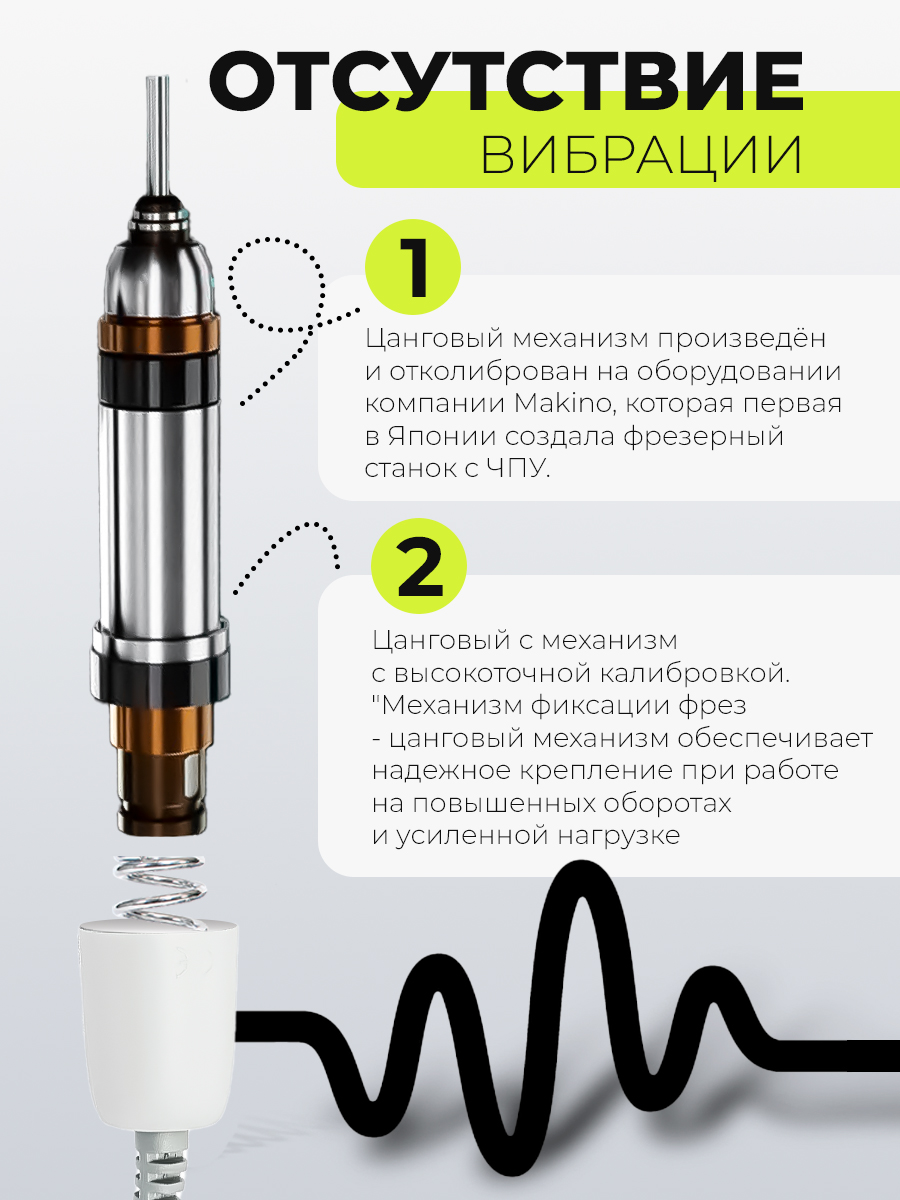 ОТСУТСТВИЕ
ВИБРАЦИИ

1

Цанговый механизм произведён и отколиброван на оборудовании компании Makino, которая первая в Японии создала фрезерный станок с ЧПУ.

2

Цанговый с механизм с высокоточной калибровкой. "Механизм фиксации фрез - цанговый механизм обеспечивает надежное крепление при работе на повышенных оборотах и усиленной нагрузке