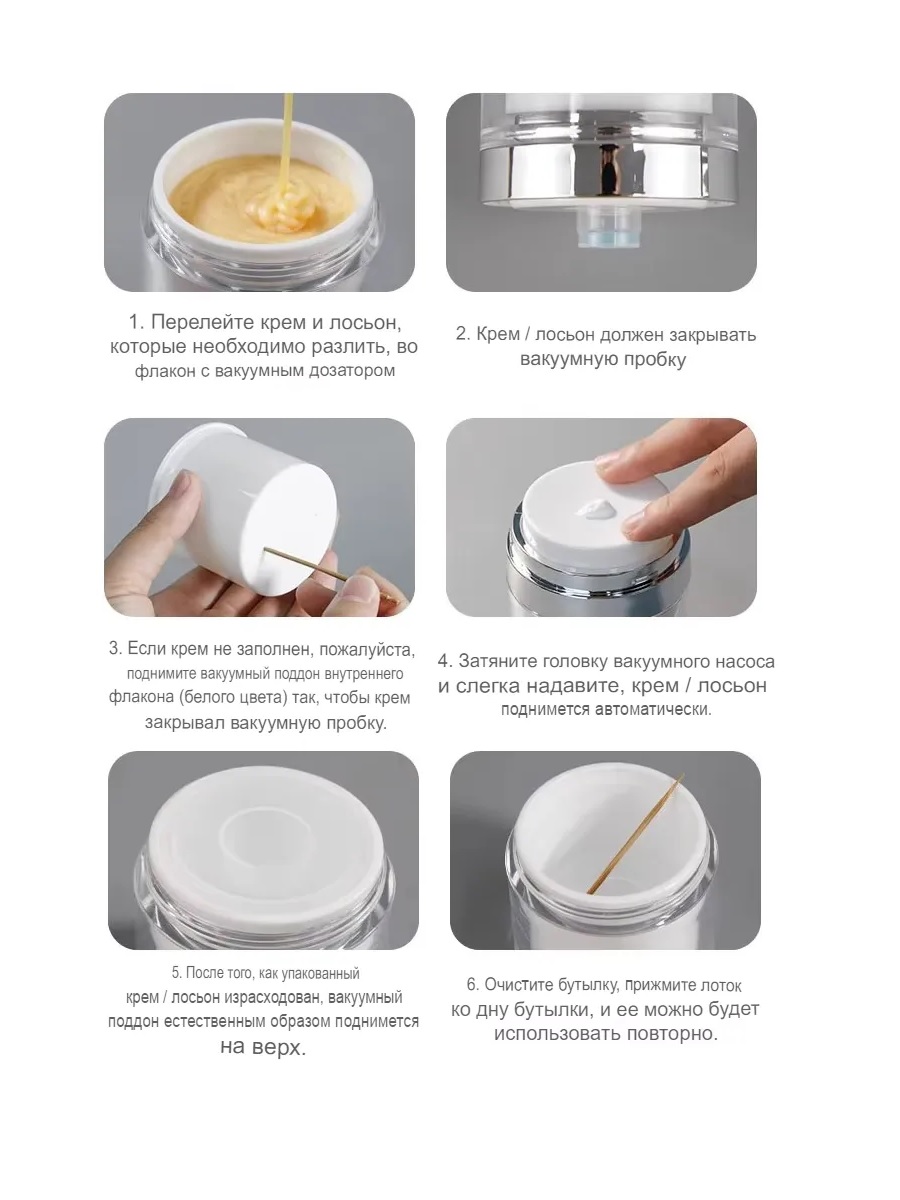 1. Перелейте крем и лосьон, которые необходимо разлить, во флакон с вакуумным дозатором

2. Крем / лосьон должен закрывать вакуумную пробку

3. Если крем не заполнен, пожалуйста, поднимите вакуумный поддон внутреннего флакона (белого цвета) так, чтобы крем закрывал вакуумную пробку.

4. Затяните головку вакуумного насоса и слегка надавите, крем / лосьон поднимется автоматически.

5. После того, как упакованный крем / лосьон израсходован, вакуумный поддон естественным образом поднимется на верх.

6. Очистите бутылку, прижмите лоток ко дну бутылки, и ее можно будет использовать повторно.