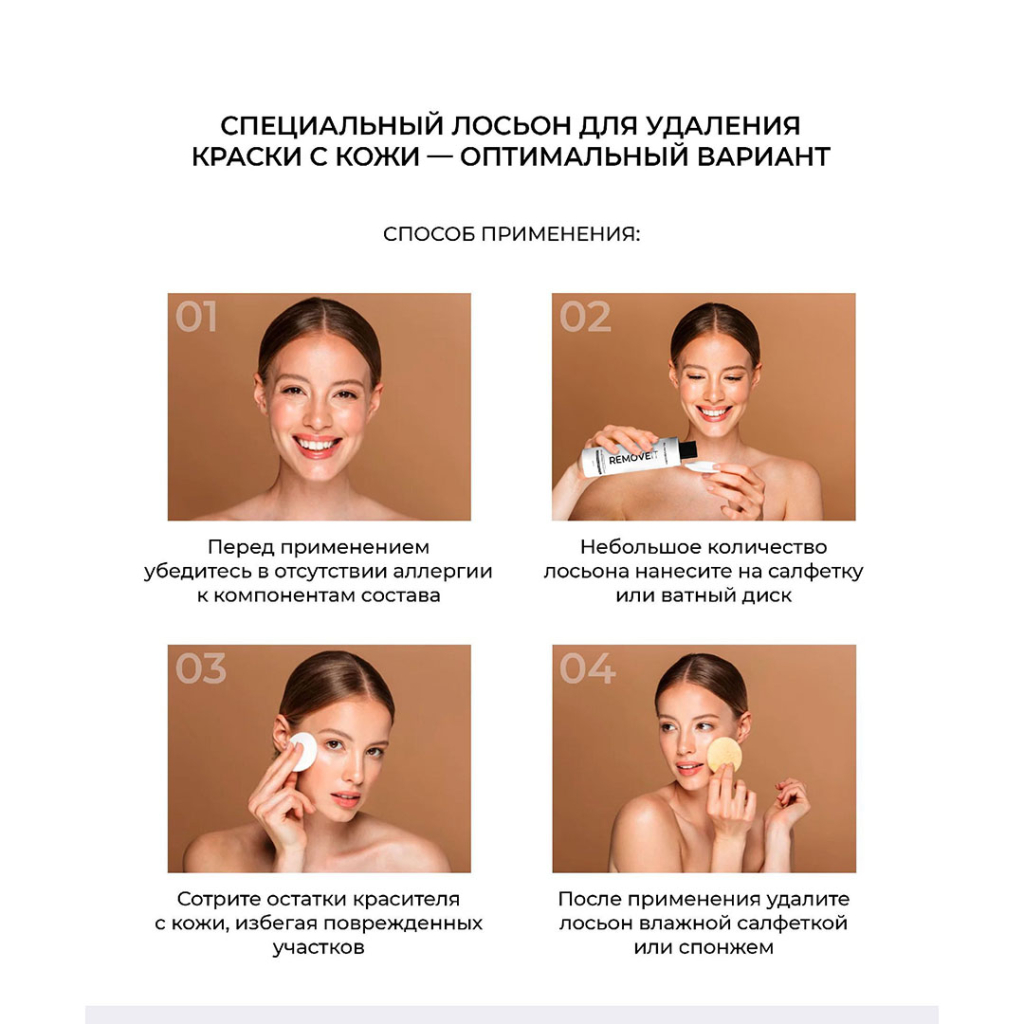 СПЕЦИАЛЬНЫЙ ЛОСЬОН ДЛЯ УДАЛЕНИЯ КРАСКИ С КОЖИ — ОПТИМАЛЬНЫЙ ВАРИАНТ

СПОСОБ ПРИМЕНЕНИЯ:

01

Перед применением убедитесь в отсутствии аллергии к компонентам состава

02

REMOVE IT

Небольшое количество лосьона нанесите на салфетку или ватный диск

03

Сотрите остатки красителя с кожи, избегая поврежденных участков

04

После применения удалите лосьон влажной салфеткой или спонжем