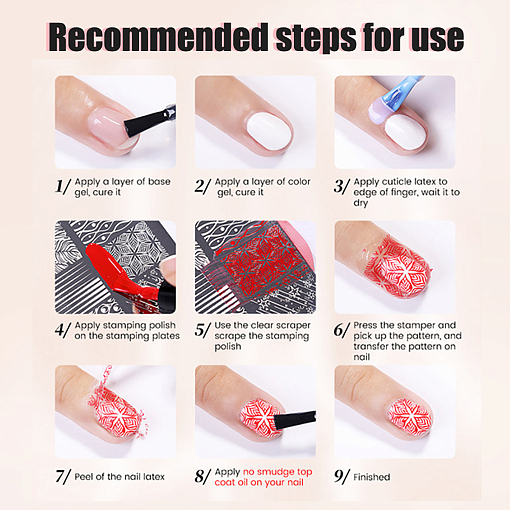 Recommended steps for use

1/ Apply a layer of base gel, cure it

2/ Apply a layer of color gel, cure it

3/ Apply cuticle latex to edge of finger, wait it to dry

4/ Apply stamping polish on the stamping plates

5/ Use the clear scraper scrape the stamping polish

6/ Press the stamper and pick up the pattern, and transfer the pattern on nail

7/ Peel of the nail latex

8/ Apply no smudge top coat oil on your nail

9/ Finished