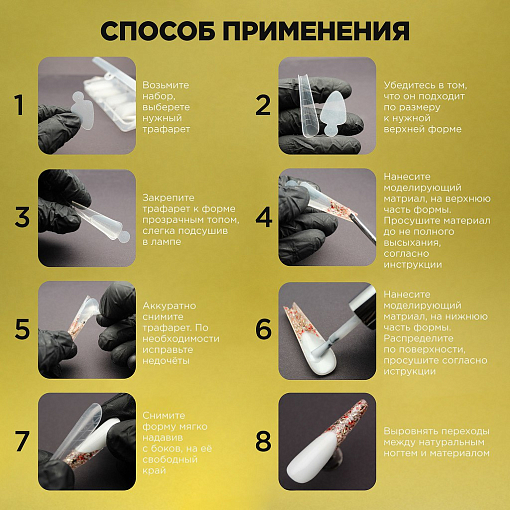 СПОСОБ ПРИМЕНЕНИЯ

1

Возьмите набор, выберете нужный трафарет

2

Убедитесь в том, что он подходит по размеру к нужной верхней форме

3

Закрепите трафарет к форме прозрачным топом, слегка подсушив в лампе

4

Нанесите моделирующий матриал, на верхнюю часть формы. Просушите материал до не полного высыхания, согласно инструкции

5

Аккуратно снимите трафарет. По необходимости исправьте недочёты

6

Нанесите моделирующий матриал, на нижнюю часть формы. Распределите по поверхности, просушите согласно иструкции

7

Снимите форму мягко надавив с боков, на её свободный край

8

Выровнять переходы между натуральным ногтем и материалом