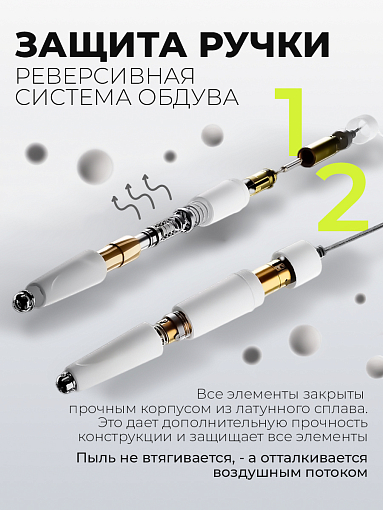 ЗАЩИТА РУЧКИ
РЕВЕРСИВНАЯ СИСТЕМА ОБДУВА

1

2

Все элементы закрыты прочным корпусом из латунного сплава. Это дает дополнительную прочность конструкции и защищает все элементы

Пыль не втягивается, - а отталкивается воздушным потоком