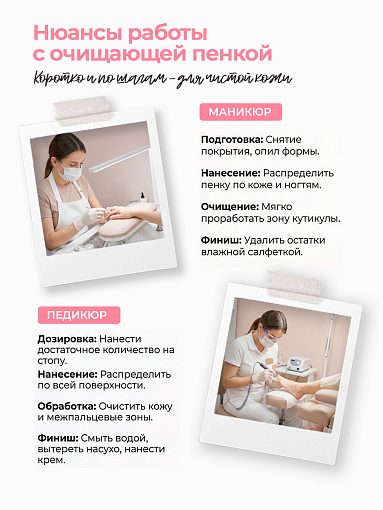 Нюансы работы с очищающей пенкой

Коротко и по шагам – для чистой кожи

МАНИКЮР

Подготовка: Снятие покрытия, опил формы.

Нанесение: Распределить пенку по коже и ногтям.

Очищение: Мягко проработать зону кутикулы.

Финиш: Удалить остатки влажной салфеткой.

ПЕДИКЮР

Дозировка: Нанести достаточное количество на стопу.

Нанесение: Распределить по всей поверхности.

Обработка: Очистить кожу и межпальцевые зоны.

Финиш: Смыть водой, вытереть насухо, нанести крем.