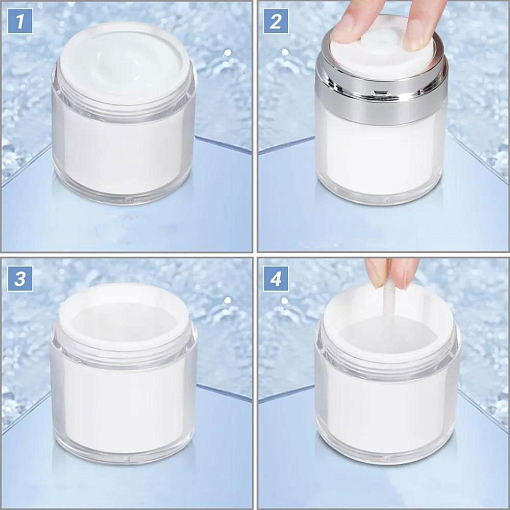 1

2

3

4