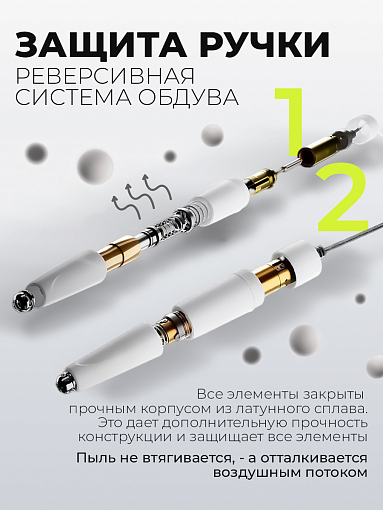 ЗАЩИТА РУЧКИ
РЕВЕРСИВНАЯ СИСТЕМА ОБДУВА

1
2

Все элементы закрыты прочным корпусом из латунного сплава. Это дает дополнительную прочность конструкции и защищает все элементы

Пыль не втягивается, - а отталкивается воздушным потоком