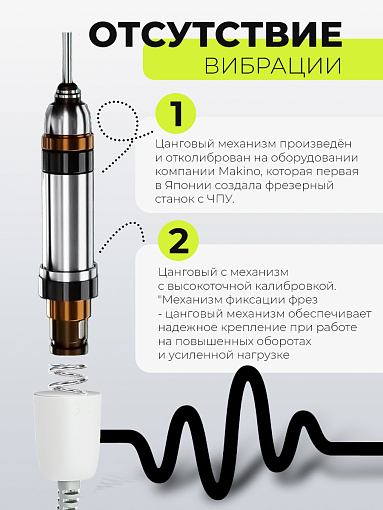 ОТСУТСТВИЕ
ВИБРАЦИИ

1

Цанговый механизм произведён и отколиброван на оборудовании компании Makino, которая первая в Японии создала фрезерный станок с ЧПУ.

2

Цанговый с механизм с высокоточной калибровкой. "Механизм фиксации фрез - цанговый механизм обеспечивает надежное крепление при работе на повышенных оборотах и усиленной нагрузке