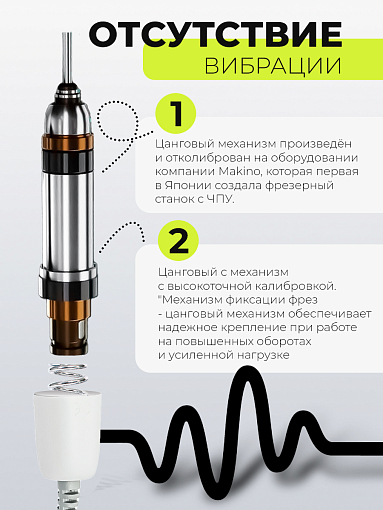 ОТСУТСТВИЕ
ВИБРАЦИИ

1

Цанговый механизм произведён и отколиброван на оборудовании компании Makino, которая первая в Японии создала фрезерный станок с ЧПУ.

2

Цанговый с механизм с высокоточной калибровкой. "Механизм фиксации фрез - цанговый механизм обеспечивает надежное крепление при работе на повышенных оборотах и усиленной нагрузке